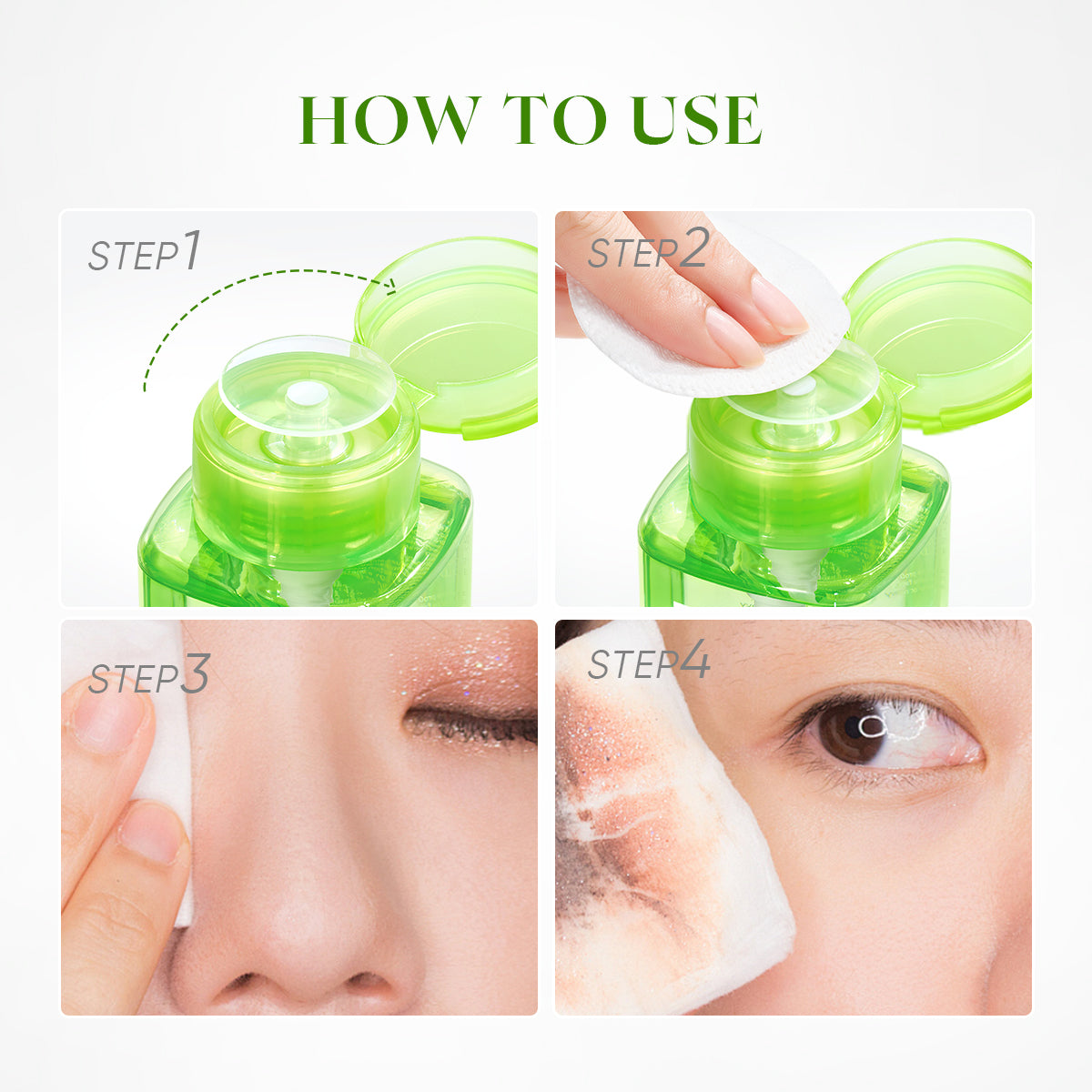 HOW TO USE

STEP1

STEP2

STEP3

STEP4