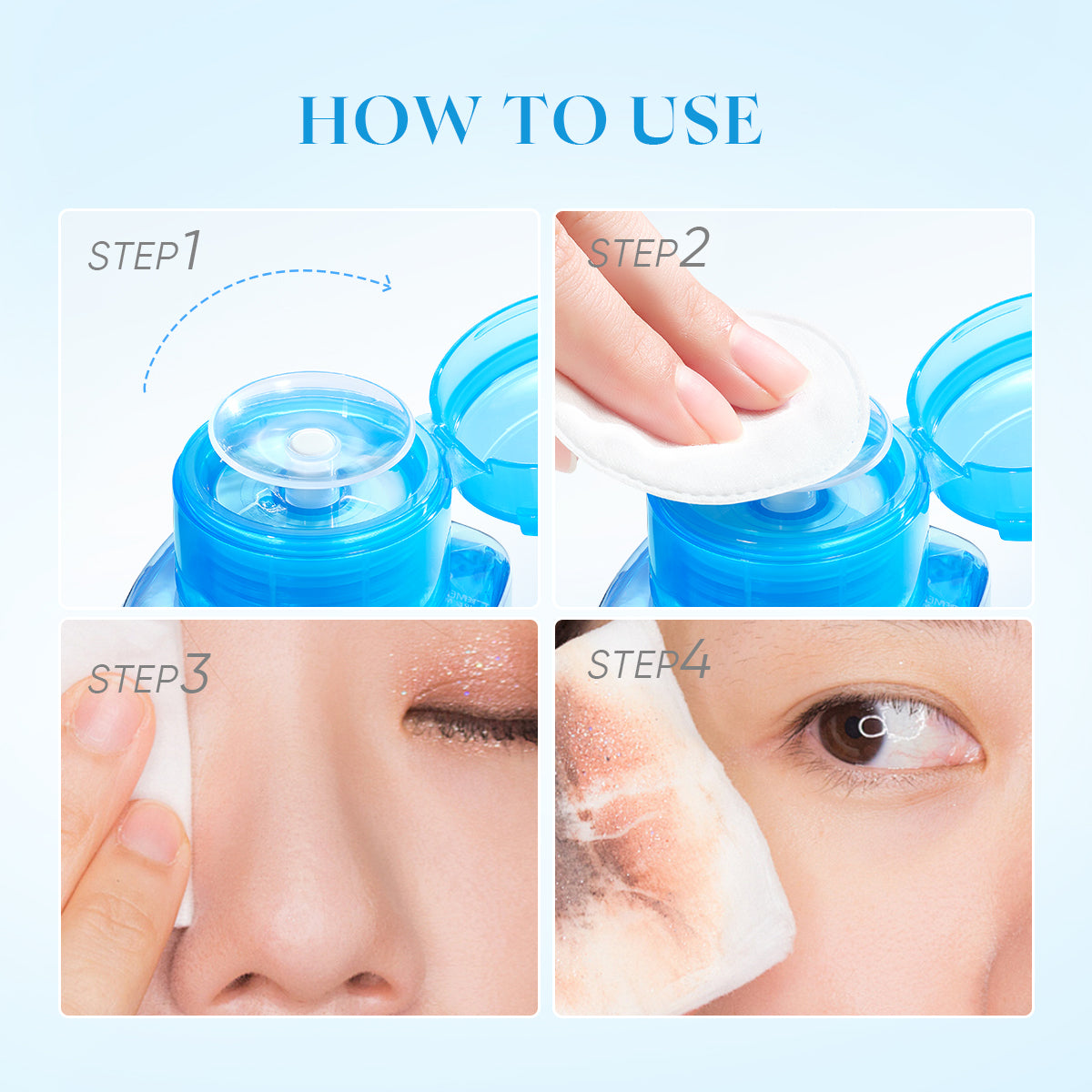 HOW TO USE

STEP1

STEP2

STEP3

STEP4