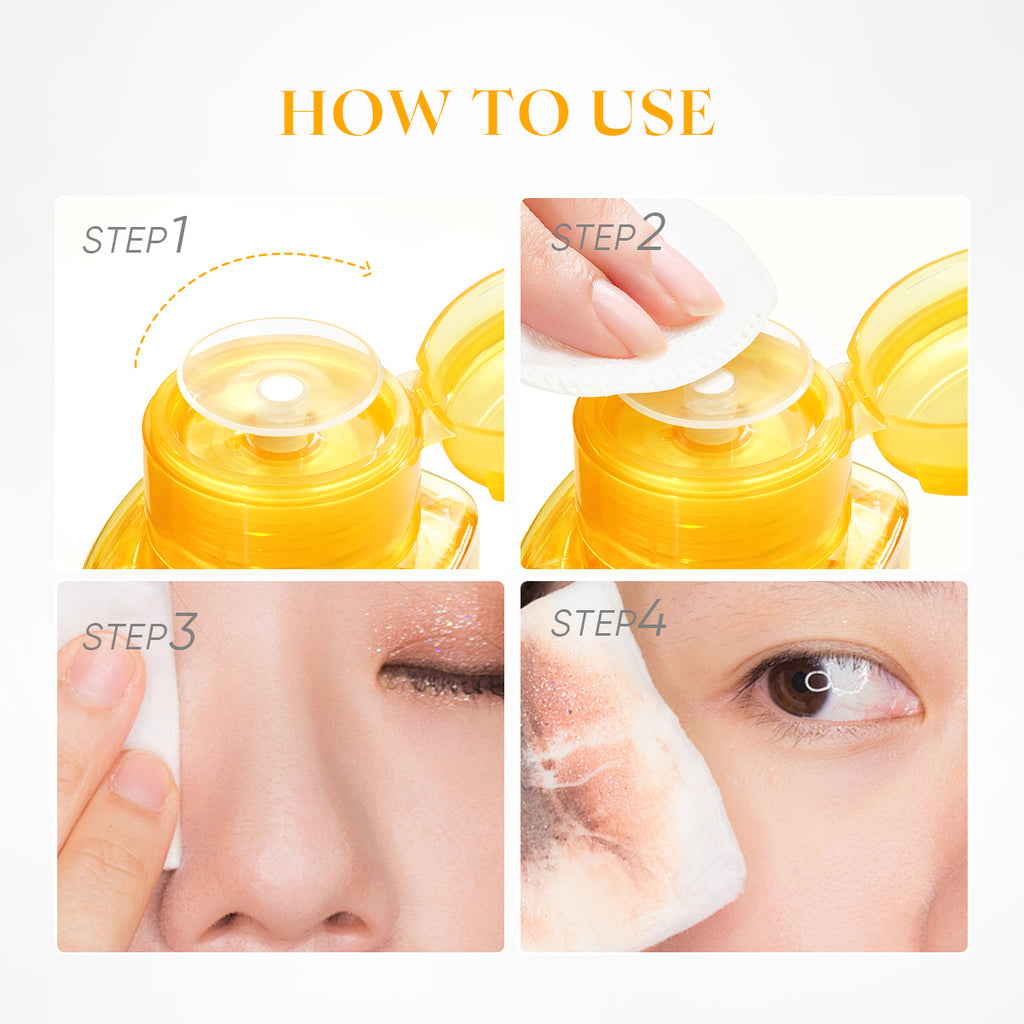 HOW TO USE

STEP1

STEP2

STEP3

STEP4